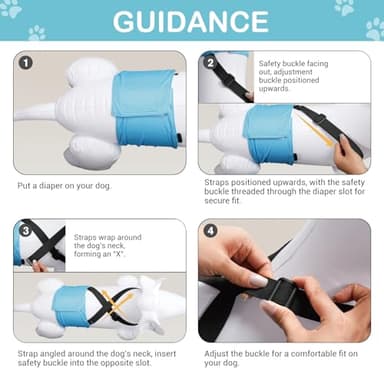 GUIDANCE

1

Put a diaper on your dog.

2

Safety buckle facing out, adjustment buckle positioned upwards.

Straps positioned upwards, with the safety buckle threaded through the diaper slot for secure fit.

3

Straps wrap around the dog's neck, forming an "X".

Strap angled around the dog's neck, insert safety buckle into the opposite slot.

4

Adjust the buckle for a comfortable fit on your dog.