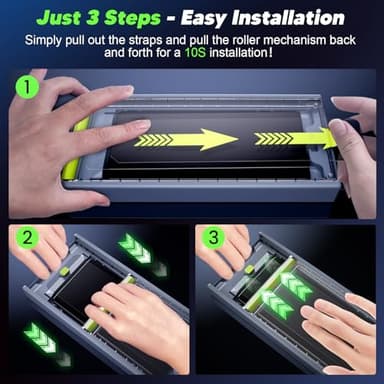 Just 3 Steps - Easy Installation

Simply pull out the straps and pull the roller mechanism back and forth for a 10S installation!

1

2

3