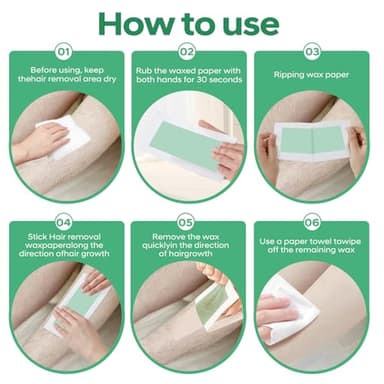 How to use

01

Before using, keep thehair removal area dry

02

Rub the waxed paper with both hands for 30 seconds

03

Ripping wax paper

04

Stick Hair removal waxpaperalong the direction ofhair growth

05

Remove the wax quicklyin the direction of hairgrowth

06

Use a paper towel towipe off the remaining wax