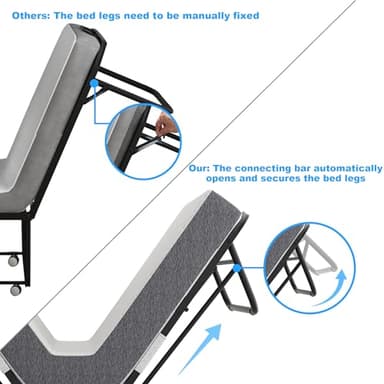 Others: The bed legs need to be manually fixed

Our: The connecting bar automatically opens and secures the bed legs