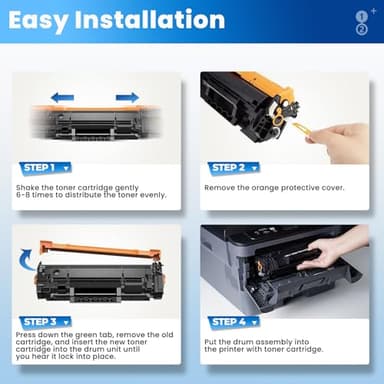 Easy Installation

1
2

STEP 1

Shake the toner cartridge gently 6-8 times to distribute the toner evenly.

STEP 2

Remove the orange protective cover.

STEP 3

Press down the green tab, remove the old cartridge, and insert the new toner cartridge into the drum unit until you hear it lock into place.

STEP 4

Put the drum assembly into the printer with toner cartridge.