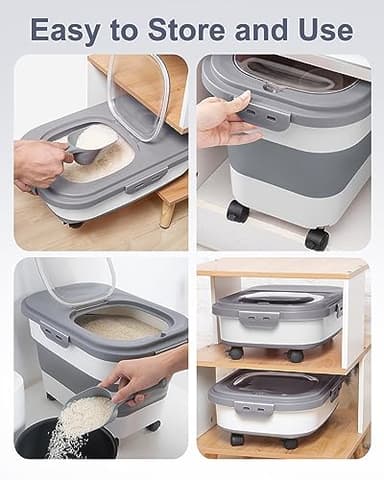 Easy to Store and Use