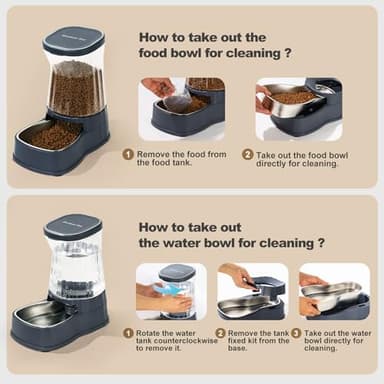 How to take out the food bowl for cleaning ?

1 Remove the food from the food tank.

2 Take out the food bowl directly for cleaning.

How to take out the water bowl for cleaning ?

1 Rotate the water tank counterclockwise to remove it.

2 Remove the tank fixed kit from the base.

3 Take out the water bowl directly for cleaning.