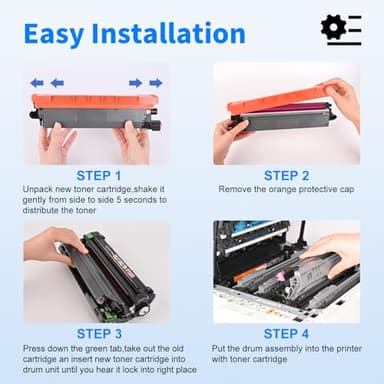 Easy Installation

STEP 1
Unpack new toner cartridge,shake it gently from side to side 5 seconds to distribute the toner

STEP 2
Remove the orange protective cap

STEP 3
Press down the green tab,take out the old cartridge an insert new toner cartridge into drum unit until you hear it lock into right place

STEP 4
Put the drum assembly into the printer with toner cartridge