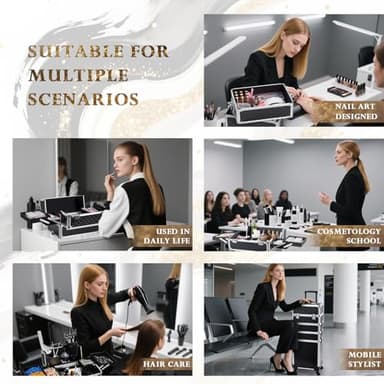 SUITABLE FOR MULTIPLE SCENARIOS

NAIL ART DESIGNED

USED IN DAILY LIFE

COSMETOLOGY SCHOOL

HAIR CARE

MOBILE STYLIST