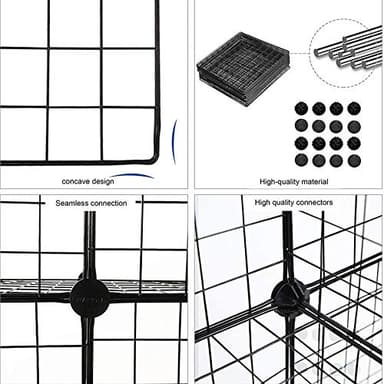 concave design

High-quality material

Seamless connection

High quality connectors