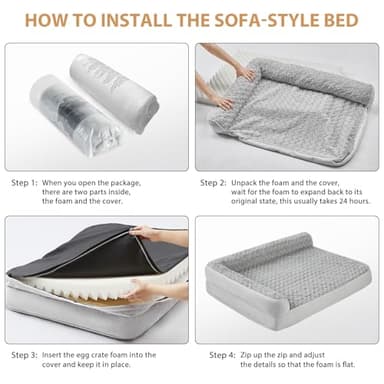 HOW TO INSTALL THE SOFA-STYLE BED

Step 1: When you open the package, there are two parts inside, the foam and the cover.

Step 2: Unpack the foam and the cover, wait for the foam to expand back to its original state, this usually takes 24 hours.

Step 3: Insert the egg crate foam into the cover and keep it in place.

Step 4: Zip up the zip and adjust the details so that the foam is flat.