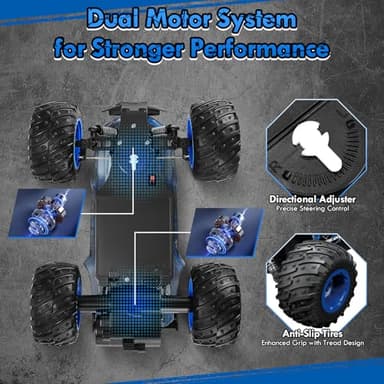 Dual Motor System for Stronger Performance

Directional Adjuster
Precise Steering Control

Anti-Slip Tires
Enhanced Grip with Tread Design