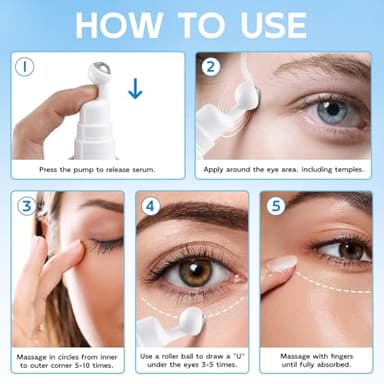 HOW TO USE

1

Press the pump to release serum.

2

Apply around the eye area, including temples.

3

Massage in circles from inner to outer corner 5-10 times.

4

Use a roller ball to draw a "U" under the eyes 3-5 times.

5

Massage with fingers until fully absorbed.