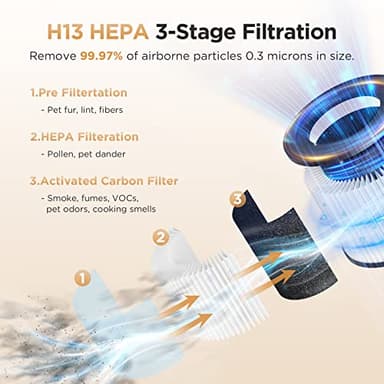 H13 HEPA 3-Stage Filtration

Remove 99.97% of airborne particles 0.3 microns in size.

1.Pre Filtertation

- Pet fur, lint, fibers

2.HEPA Filteration

- Pollen, pet dander

3.Activated Carbon Filter

- Smoke, fumes, VOCs, pet odors, cooking smells

3

2

1