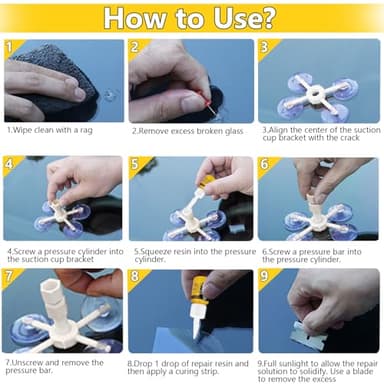 How to Use?

1

1.Wipe clean with a rag

2

2.Remove excess broken glass

3

3.Align the center of the suction cup bracket with the crack

4

4.Screw a pressure cylinder into the suction cup bracket

5

5.Squeeze resin into the pressure cylinder.

6

6.Screw a pressure bar into the pressure cylinder.

7

7.Unscrew and remove the pressure bar.

8

8.Drop 1 drop of repair resin and then apply a curing strip.

9

9.Full sunlight to allow the repair solution to solidify. Use a blade to remove the excess