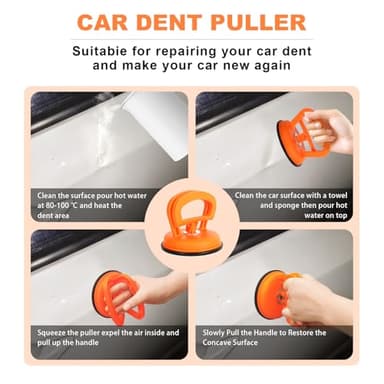 CAR DENT PULLER

Suitabie for repairing your car dent and make your car new again

Clean the surface pour hot water at 80-100 ℃ and heat the dent area

Clean the car surface with a towel and sponge then pour hot water on top

Squeeze the puller expel the air inside and pull up the handle

Slowly Pull the Handle to Restore the Concave Surface