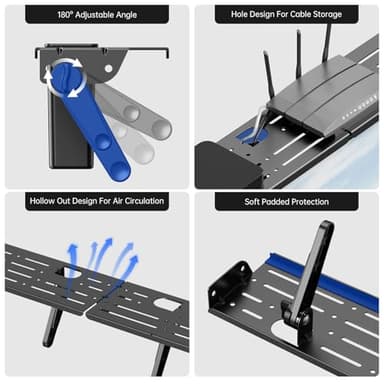 180° Adjustable Angle

Hole Design For Cable Storage

Hollow Out Design For Air Circulation

Soft Padded Protection