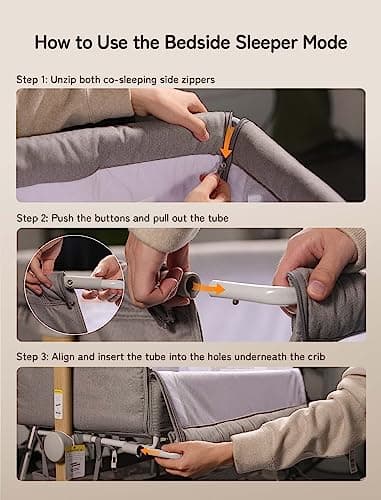 How to Use the Bedside Sleeper Mode

Step 1: Unzip both co-sleeping side zippers

Step 2: Push the buttons and pull out the tube

Step 3: Align and insert the tube into the holes underneath the crib