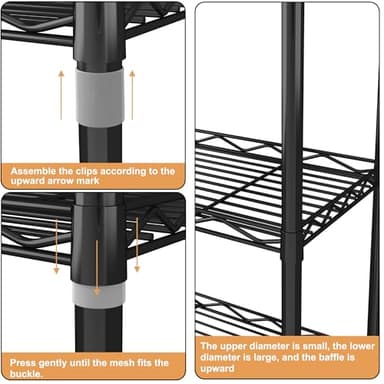 Assemble the clips according to the upward arrow mark

Press gently until the mesh fits the buckle.

The upper diameter is small, the lower diameter is large, and the baffle is upward