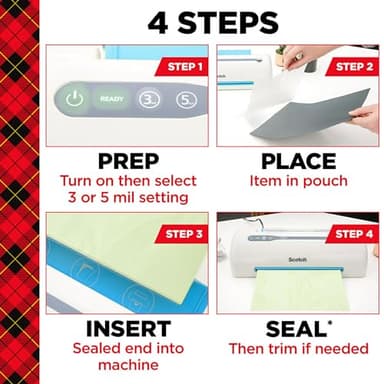 4 STEPS

STEP 1

READY 3 5

PREP
Turn on then select 3 or 5 mil setting

STEP 2

PLACE
Item in pouch

STEP 3

INSERT
Sealed end into machine

STEP 4

Scotch

SEAL*
Then trim if needed