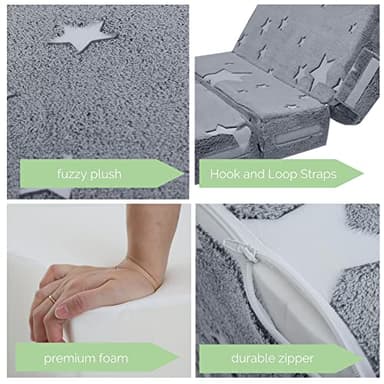 fuzzy plush

Hook and Loop Straps

premium foam

durable zipper