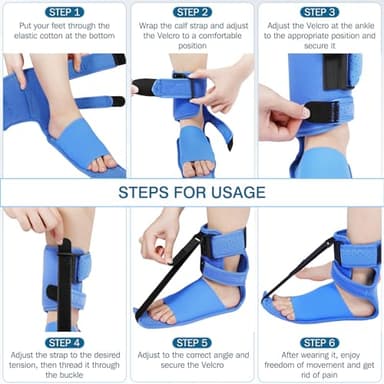 STEP 1
Put your feet through the elastic cotton at the bottom

STEP 2
Wrap the calf strap and adjust the Velcro to a comfortable position

STEP 3
Adjust the Velcro at the ankle to the appropriate position and secure it

STEPS FOR USAGE

STEP 4
Adjust the strap to the desired tension, then thread it through the buckle

STEP 5
Adjust to the correct angle and secure the Velcro

STEP 6
After wearing it, enjoy freedom of movement and get rid of pain