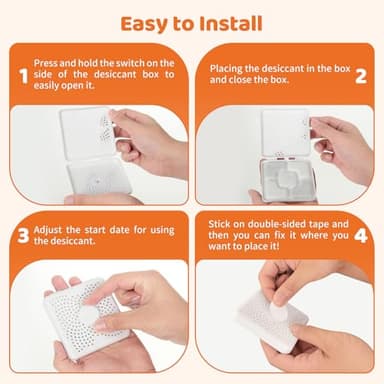 Easy to Install

1 Press and hold the switch on the side of the desiccant box to easily open it.

Placing the desiccant in the box and close the box. 2

3 Adjust the start date for using the desiccant.

Stick on double-sided tape and then you can fix it where you want to place it! 4