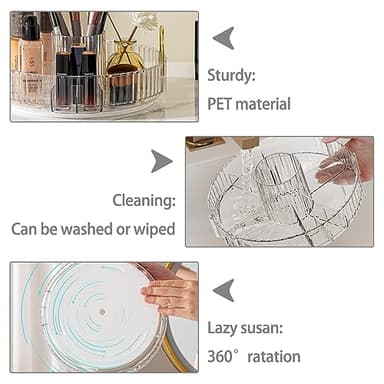 Sturdy:

PET material

Cleaning:

Can be washed or wiped

Lazy susan:

360° ratation