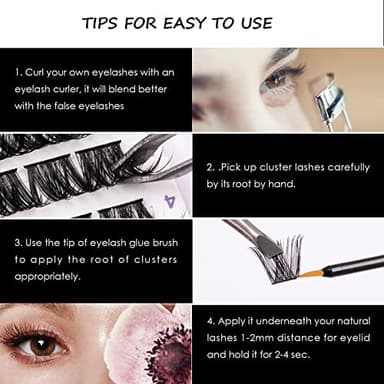 TIPS FOR EASY TO USE

1. Curl your own eyelashes with an eyelash curler, it will blend better with the false eyelashes

2. .Pick up cluster lashes carefully by its root by hand.

4

3. Use the tip of eyelash glue brush to apply the root of clusters appropriately.

4. Apply it underneath your natural lashes 1-2mm distance for eyelid and hold it for 2-4 sec.