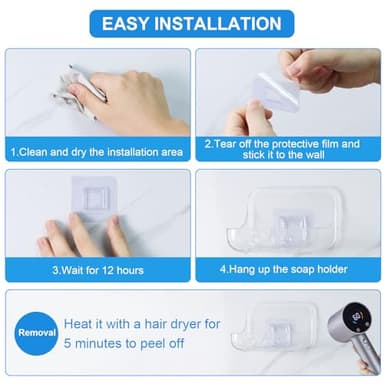 EASY INSTALLATION

1.Clean and dry the installation area

2.Tear off the protective film and stick it to the wall

3.Wait for 12 hours

4.Hang up the soap holder

Removal

Heat it with a hair dryer for 5 minutes to peel off