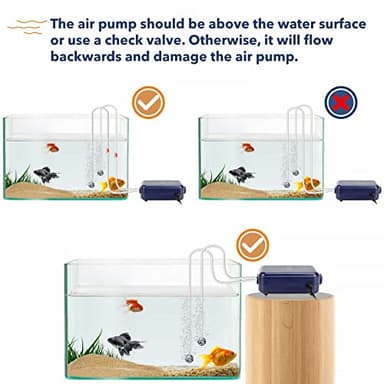 The air pump should be above the water surface or use a check valve. Otherwise, it will flow backwards and damage the air pump.