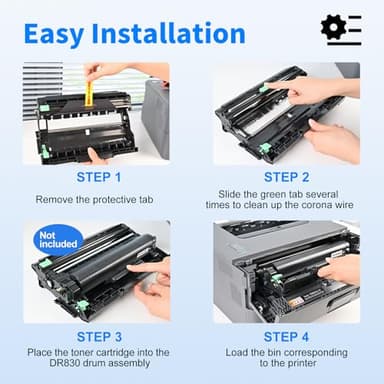 Easy Installation

STEP 1

Remove the protective tab

STEP 2

Slide the green tab several times to clean up the corona wire

Not included

STEP 3

Place the toner cartridge into the DR830 drum assembly

STEP 4

Load the bin corresponding to the printer