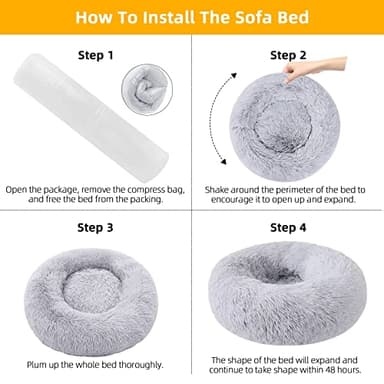 How To Install The Sofa Bed

Step 1

Open the package, remove the compress bag, and free the bed from the packing.

Step 2

Shake around the perimeter of the bed to encourage it to open up and expand.

Step 3

Plum up the whole bed thoroughly.

Step 4

The shape of the bed will expand and continue to take shape within 48 hours.