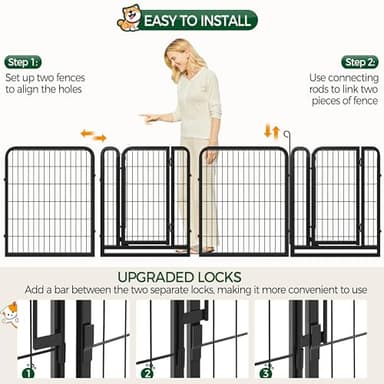 EASY TO INSTALL

Step 1:
Set up two fences to align the holes

Step 2:
Use connecting rods to link two pieces of fence

UPGRADED LOCKS
Add a bar between the two separate locks, making it more convenient to use

1

2

3