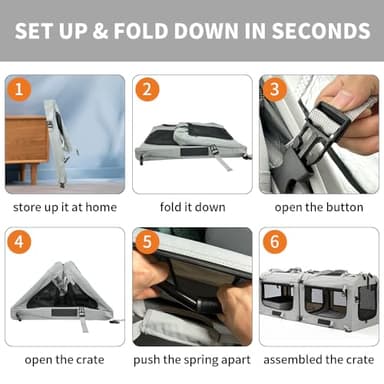 SET UP & FOLD DOWN IN SECONDS

1
store up it at home

2
fold it down

3
open the button

4
open the crate

5
push the spring apart

6
assembled the crate