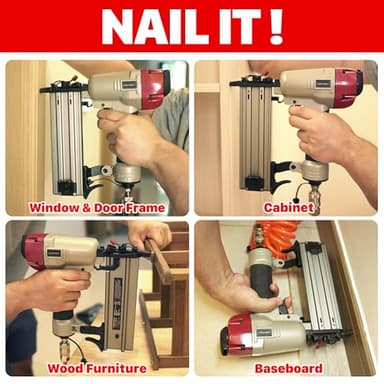 NAIL IT !

Window & Door Frame

Cabinet

Wood Furniture

Baseboard