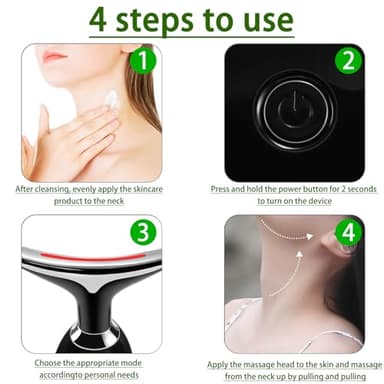 4 steps to use

1

After cleansing, evenly apply the skincare product to the neck

2

Press and hold the power button for 2 seconds to turn on the device

3

Choose the appropriate mode accordingto personal needs

4

Apply the massage head to the skin and massage from the neck up by pulling and pulling