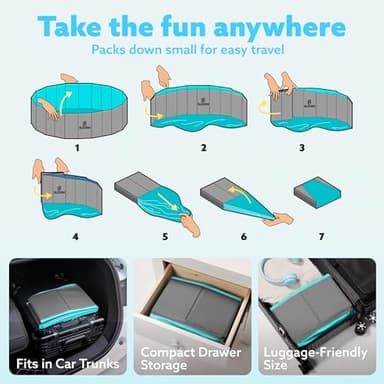 Take the fun anywhere

Packs down small for easy travel

1

2

3

4

5

6

7

Fits in Car Trunks

Compact Drawer Storage

Luggage-Friendly Size