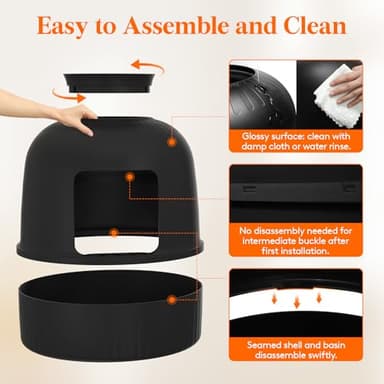 Easy to Assemble and Clean

Glossy surface: clean with damp cloth or water rinse.

No disassembly needed for intermediate buckle after first installation.

Seamed shell and basin disassemble swiftly.