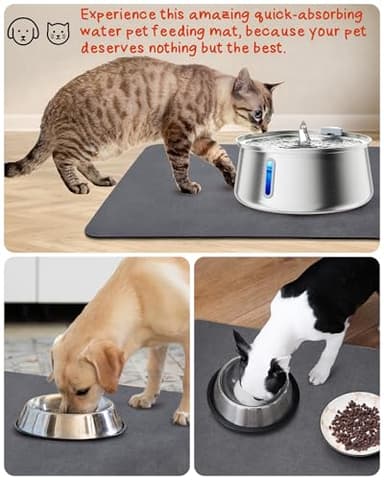 Experience this amazing quick-absorbing water pet feeding mat, because your pet deserves nothing but the best.