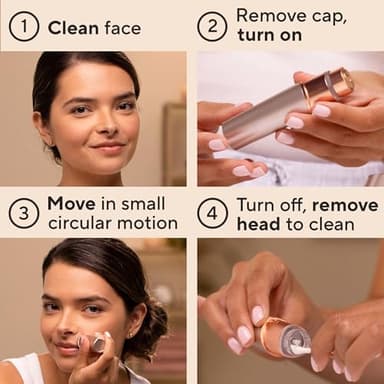 1 Clean face

2 Remove cap, turn on

3 Move in small circular motion

4 Turn off, remove head to clean