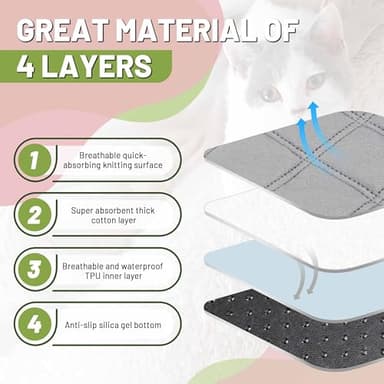 GREAT MATERIAL OF
4 LAYERS

1 Breathable quick-absorbing knitting surface

2 Super absorbent thick cotton layer

3 Breathable and waterproof TPU inner layer

4 Anti-slip silica gel bottom