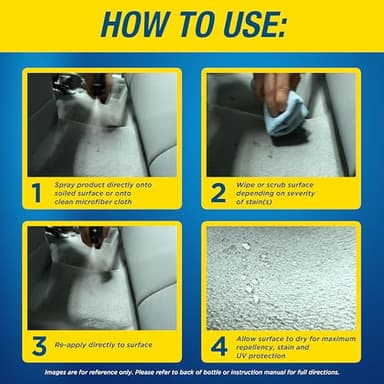 HOW TO USE:

1 Spray product directly onto soiled surface or onto clean microfiber cloth

2 Wipe or scrub surface depending on severity of stain(s)

3 Re-apply directly to surface

4 Allow surface to dry for maximum repellency, stain and UV protection

Images are for reference only. Please refer to back of bottle or instruction manual for full directions.