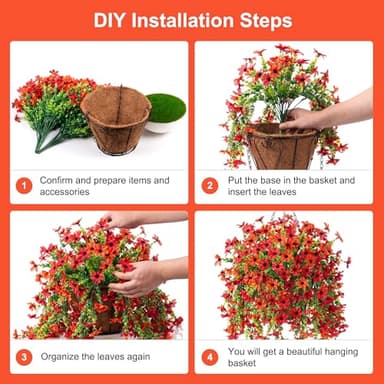 DIY Installation Steps

1 Confirm and prepare items and accessories

2 Put the base in the basket and insert the leaves

3 Organize the leaves again

4 You will get a beautiful hanging basket