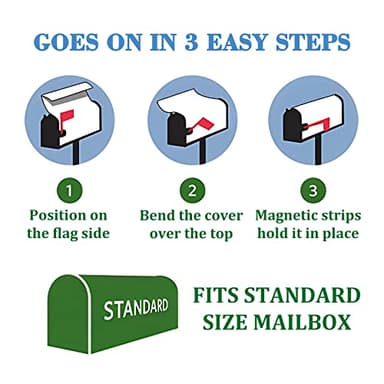 GOES ON IN 3 EASY STEPS

1
Position on the flag side

2
Bend the cover over the top

3
Magnetic strips hold it in place

STANDARD

FITS STANDARD SIZE MAILBOX