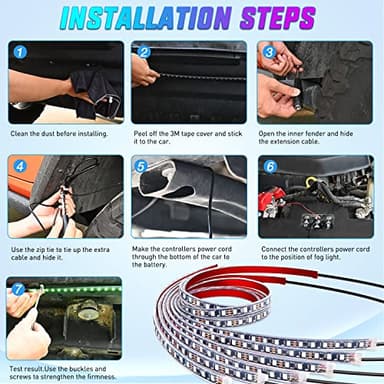 INSTALLATION STEPS

1

Clean the dust before installing.

2

Peel off the 3M tape cover and stick it to the car.

3

Open the inner fender and hide the extension cable.

4

Use the zip tie to tie up the extra cable and hide it.

5

Make the controllers power cord through the bottom of the car to the battery.

6

Connect the controllers power cord to the position of fog light.

7

Test result.Use the buckles and screws to strengthen the firmness.