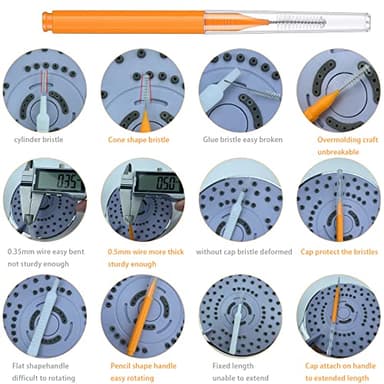 cylinder bristle

Cone shape bristle

Glue bristle easy broken

Overmolding craft unbreakable

0.35

0.50

0.35mm wire easy bent not sturdy enough

0.5mm wire more thick sturdy enough

without cap bristle deformed

Cap protect the bristles

Flat shapehandle difficult to rotating

Pencil shape handle easy rotating

Fixed length unable to extend

Cap attach on handle to extended length