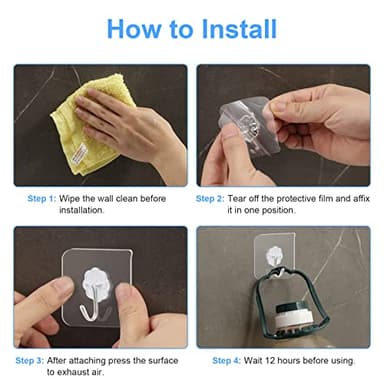 How to Install

Step 1: Wipe the wall clean before installation.

Step 2: Tear off the protective film and affix it in one position.

Step 3: After attaching press the surface to exhaust air.

Step 4: Wait 12 hours before using.