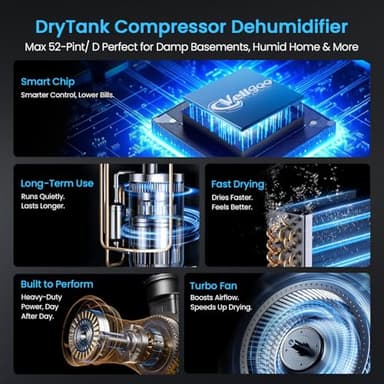 DryTank Compressor Dehumidifier

Max 52-Pint/ D Perfect for Damp Basements, Humid Home & More

Smart Chip

Smarter Control, Lower Bills.

Vellgoo

Long-Term Use

Runs Quietly. Lasts Longer.

Fast Drying

Dries Faster. Feels Better.

Built to Perform

Heavy-Duty Power, Day After Day.

Turbo Fan

Boosts Airflow. Speeds Up Drying.