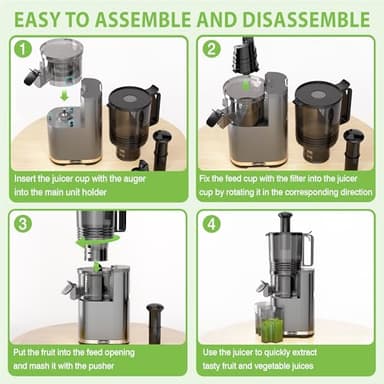 EASY TO ASSEMBLE AND DISASSEMBLE

1

Insert the juicer cup with the auger into the main unit holder

2

Fix the feed cup with the filter into the juicer cup by rotating it in the corresponding direction

3

Put the fruit into the feed opening and mash it with the pusher

4

Use the juicer to quickly extract tasty fruit and vegetable juices