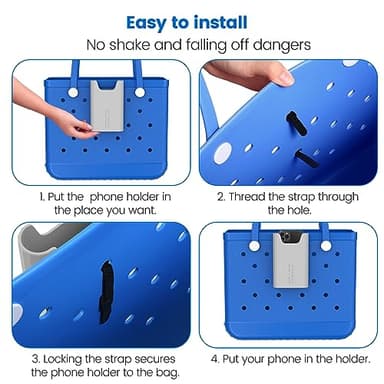 Easy to install
No shake and falling off dangers

1. Put the  phone holder in the place you want.

2. Thread the strap through the hole.

3. Locking the strap secures the phone holder to the bag.

4. Put your phone in the holder.