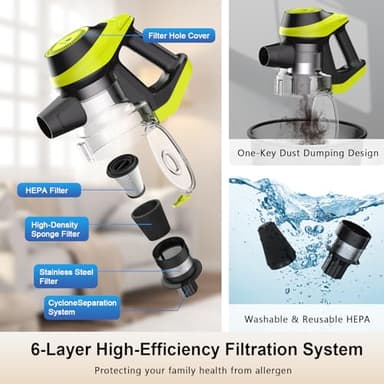 Filter Hole Cover

HEPA Filter

High-Density Sponge Filter

Stainless Steel Filter

CycloneSeparation System

One-Key Dust Dumping Design

Washable & Reusable HEPA

6-Layer High-Efficiency Filtration System

Protecting your family health from allergen