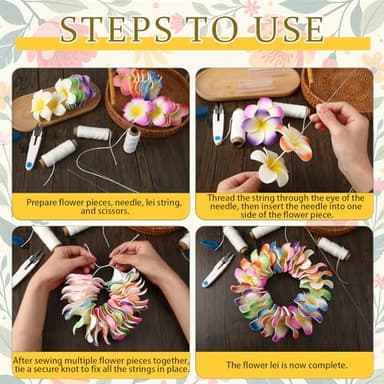 STEPS TO USE

Prepare flower pieces, needle, lei string, and scissors.

Thread the string through the eye of the needle, then insert the needle into one side of the flower piece.

After sewing multiple flower pieces together, tie a secure knot to fix all the strings in place.

The flower lei is now complete.