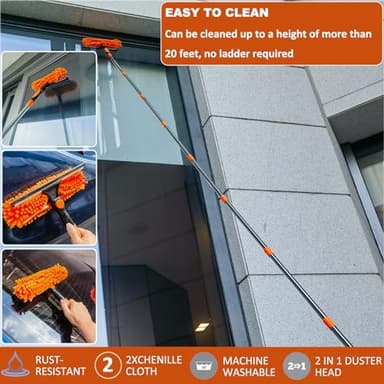 EASY TO CLEAN

Can be cleaned up to a height of more than 20 feet, no ladder required

RUST-RESISTANT

2

2XCHENILLE CLOTH

MACHINE WASHABLE

2in1

2 IN 1 DUSTER HEAD